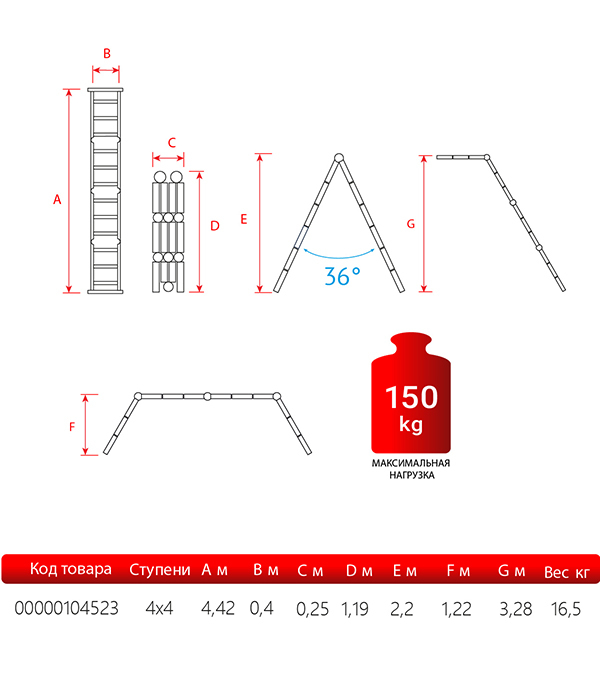 B

A

C

D

E

36°

G

F

150 kg

МАКСИМАЛЬНАЯ НАГРУЗКА

| Код товара | Ступени | A м | B м | C м | D м | E м | F м | G м | Вес кг |
|---|---|---|---|---|---|---|---|---|---|
| 00000104523 | 4x4 | 4,42 | 0,4 | 0,25 | 1,19 | 2,2 | 1,22 | 3,28 | 16,5 |